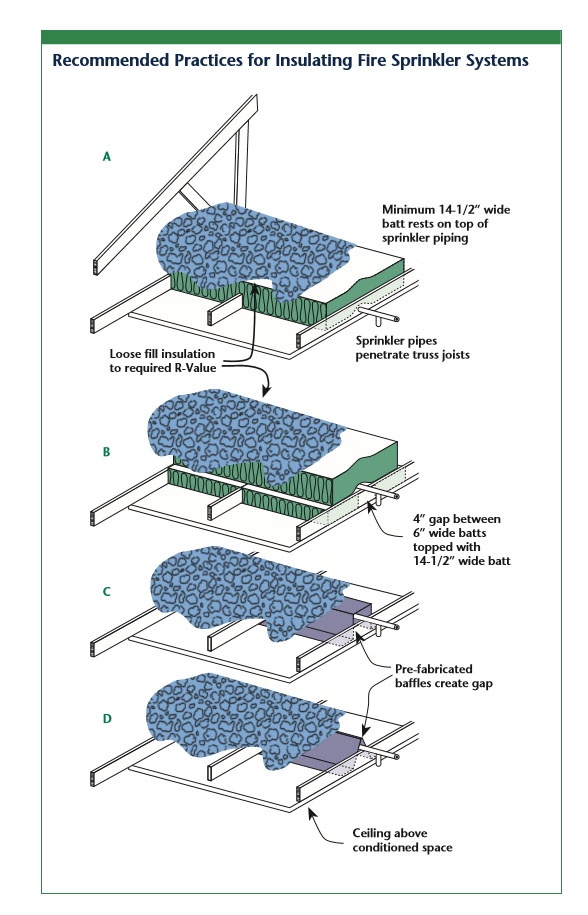 Recommended Practices for Insulating Fire Sprinkler Systems

A

Minimum 14-1/2" wide batt rests on top of sprinkler piping

Loose fill insulation to required R-Value

Sprinkler pipes penetrate truss joists

B

4" gap between 6" wide batts topped with 14-1/2" wide batt

C

Pre-fabricated baffles create gap

D

Ceiling above conditioned space